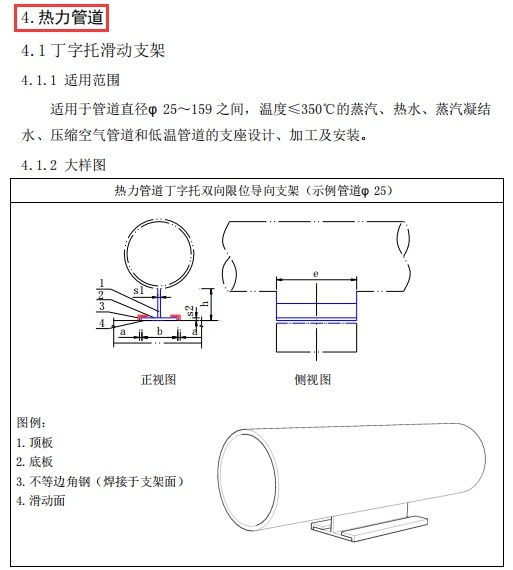 4. 热力管道

4.1 丁字托滑动支架

4.1.1 适用范围

适用于管道直径φ 25～159 之间，温度≤350℃的蒸汽、热水、蒸汽凝结水、压缩空气管道和低温管道的支座设计、加工及安装。

4.1.2 大样图

热力管道丁字托双向限位导向支架（示例管道φ 25）

1
2
3
4
s1
s2
h
a
b
a
e

正视图

侧视图

图例：
1. 顶板
2. 底板
3. 不等边角钢（焊接于支架面）
4. 滑动面